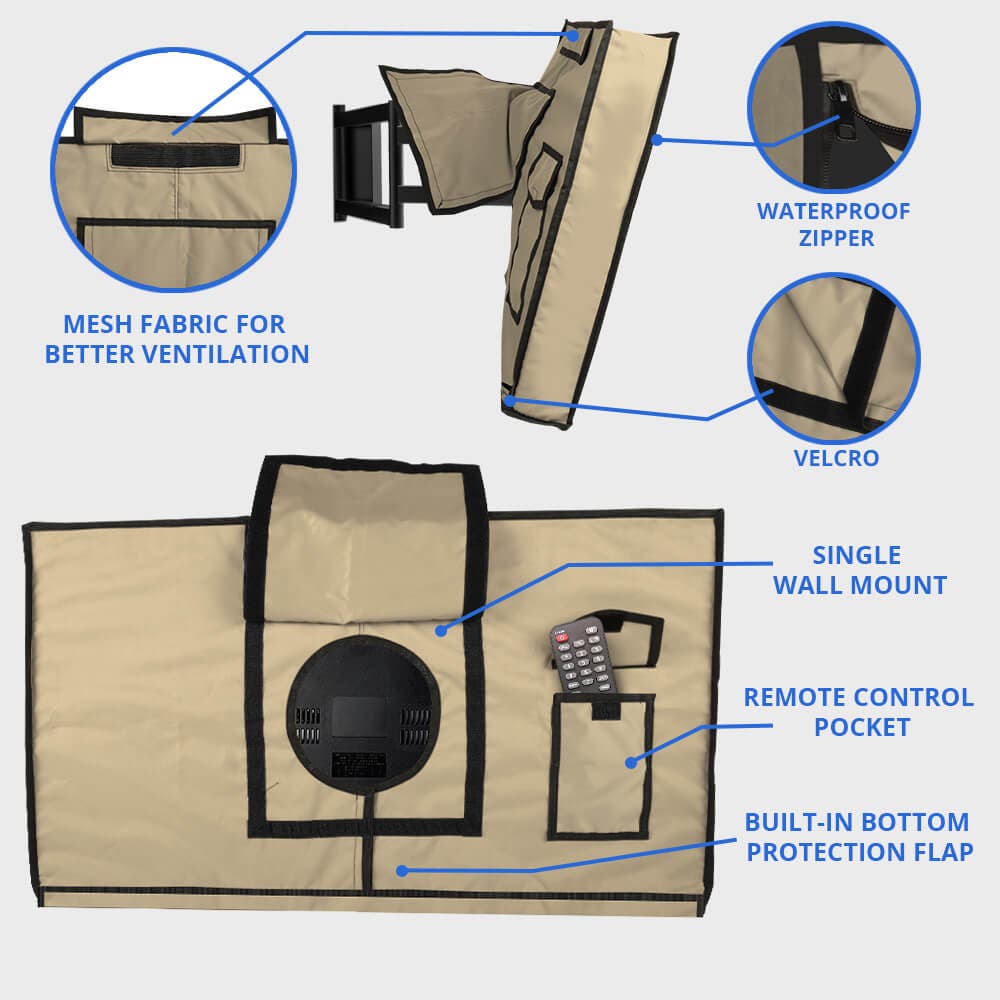 MESH FABRIC FOR BETTER VENTILATION

WATERPROOF ZIPPER

VELCRO

SINGLE WALL MOUNT

REMOTE CONTROL POCKET

BUILT-IN BOTTOM PROTECTION FLAP