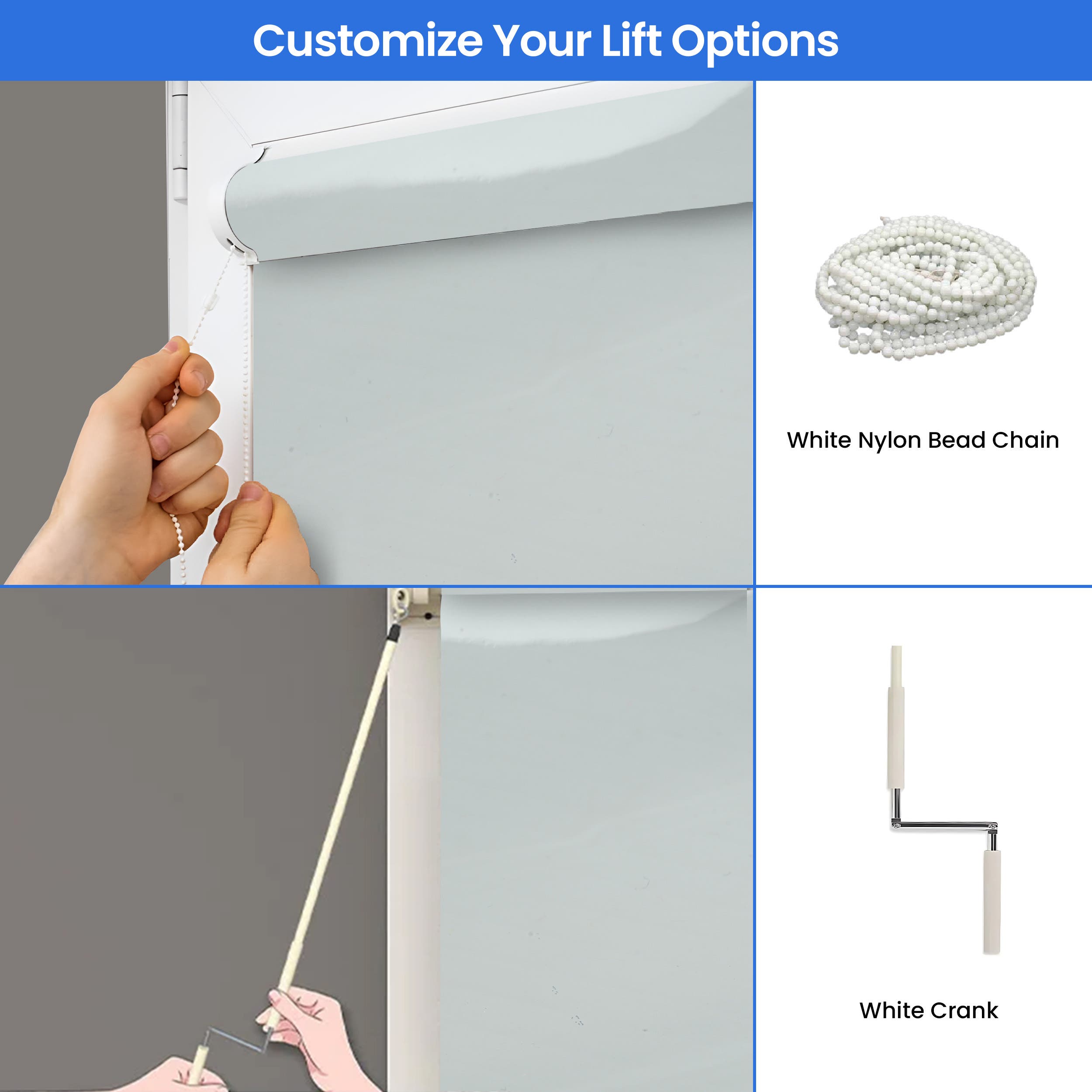 Customize Your Lift Options

White Nylon Bead Chain

White Crank