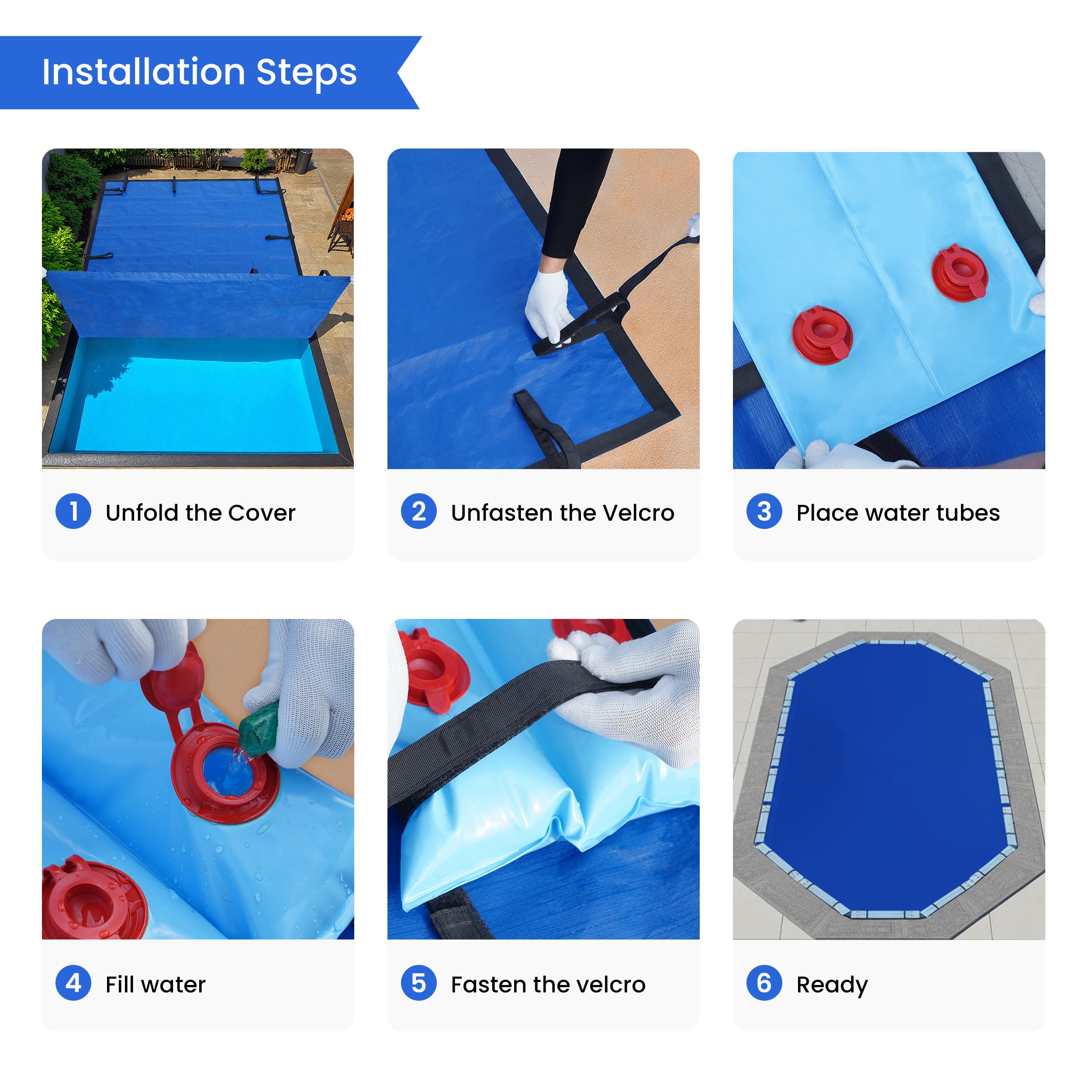 Installation Steps

1 Unfold the Cover

2 Unfasten the Velcro

3 Place water tubes

4 Fill water

5 Fasten the velcro

6 Ready