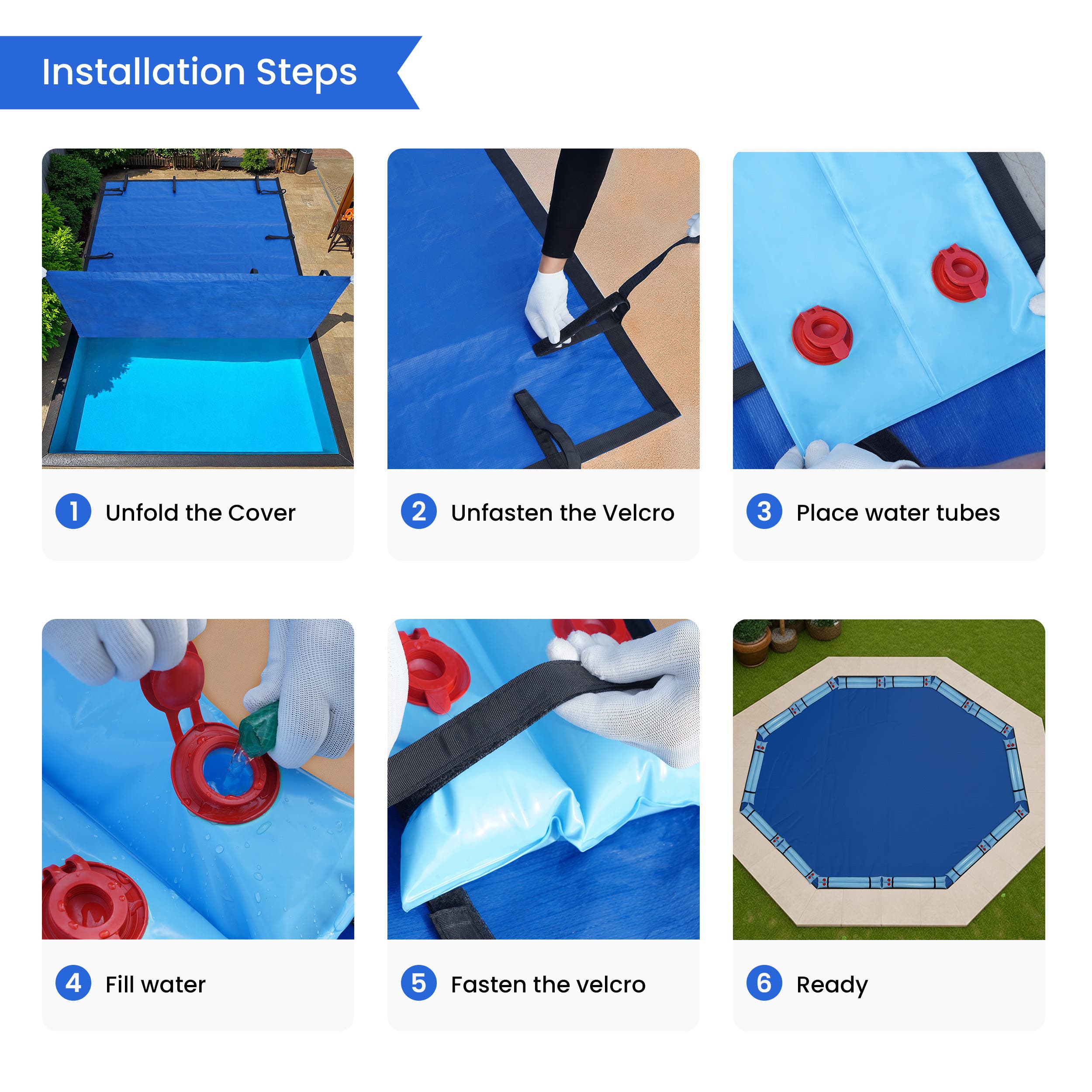 Installation Steps

1 Unfold the Cover

2 Unfasten the Velcro

3 Place water tubes

4 Fill water

5 Fasten the velcro

6 Ready