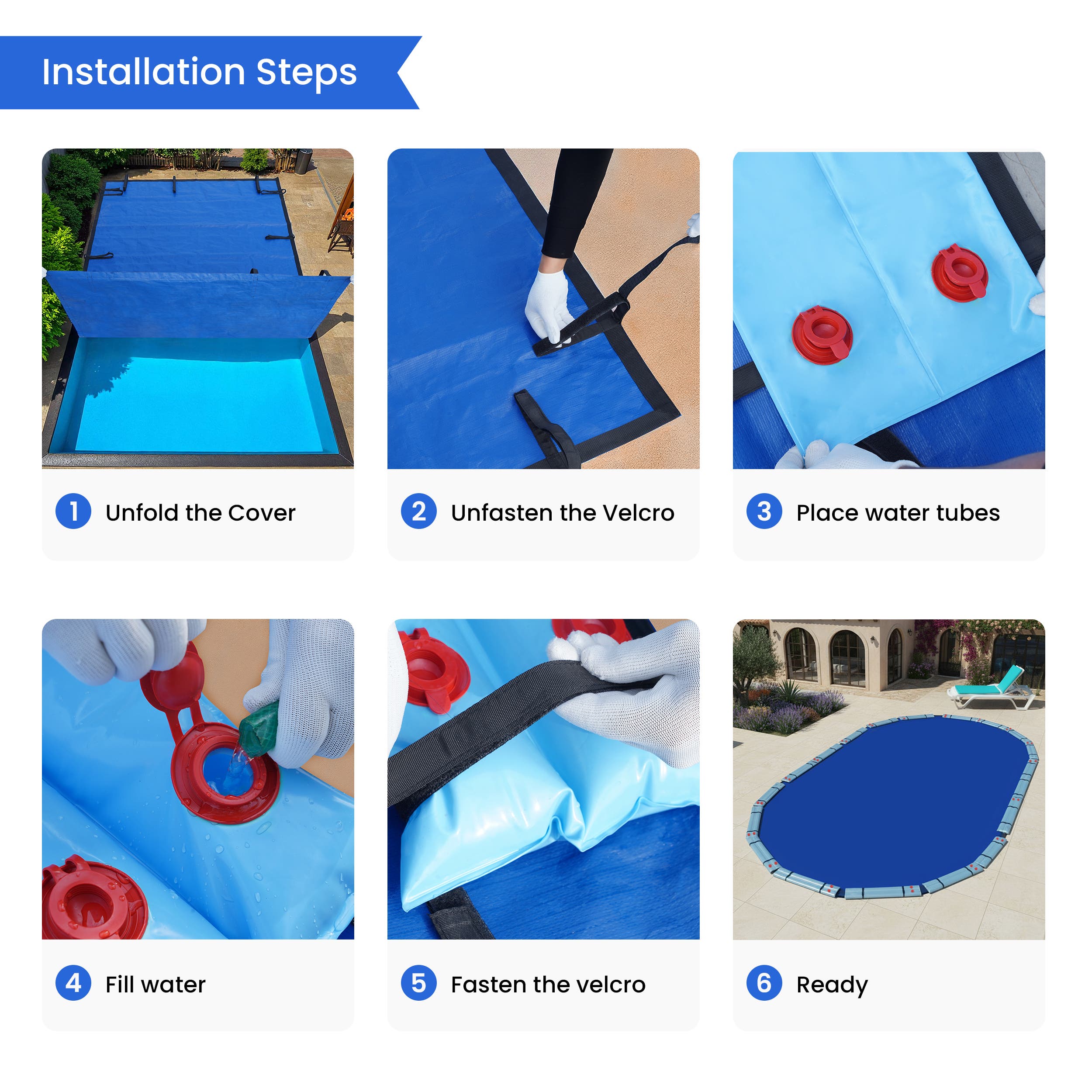 Installation Steps

1 Unfold the Cover

2 Unfasten the Velcro

3 Place water tubes

4 Fill water

5 Fasten the velcro

6 Ready