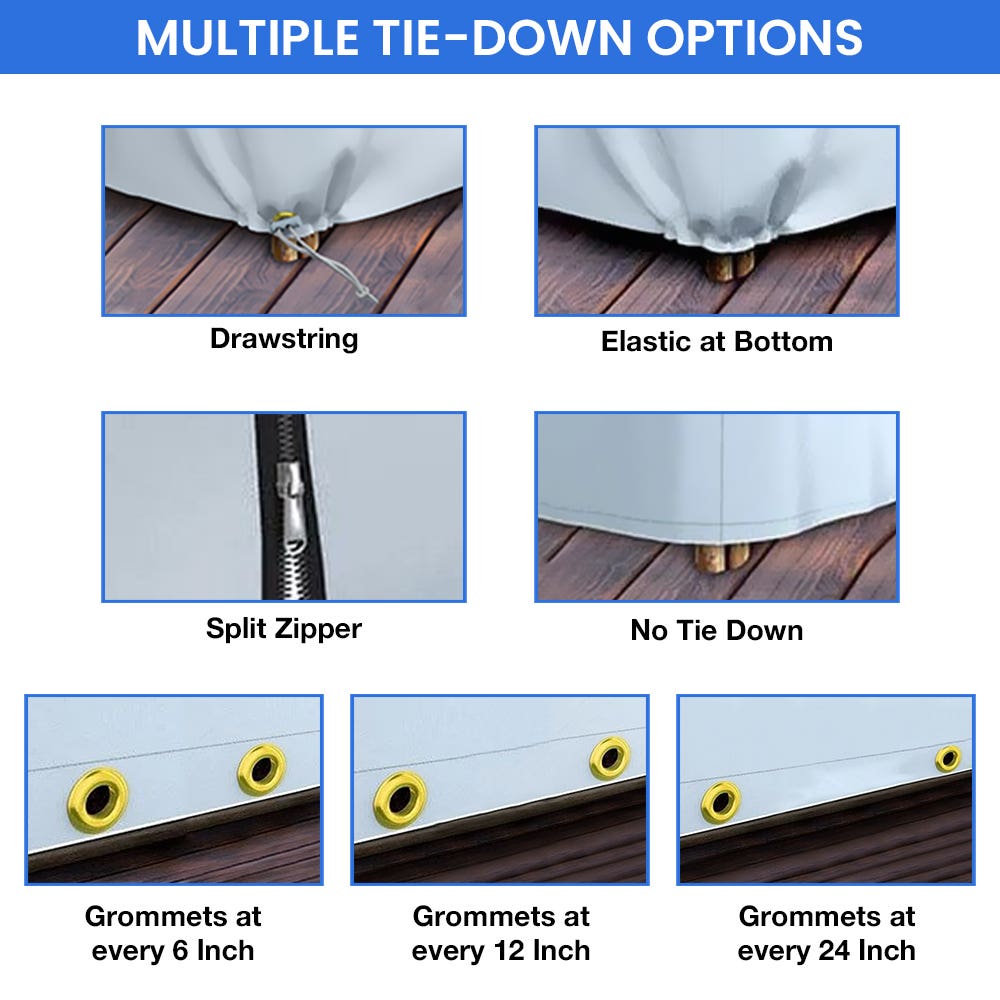 MULTIPLE TIE-DOWN OPTIONS

Drawstring

Elastic at Bottom

Split Zipper

No Tie Down

Grommets at every 6 Inch

Grommets at every 12 Inch

Grommets at every 24 Inch